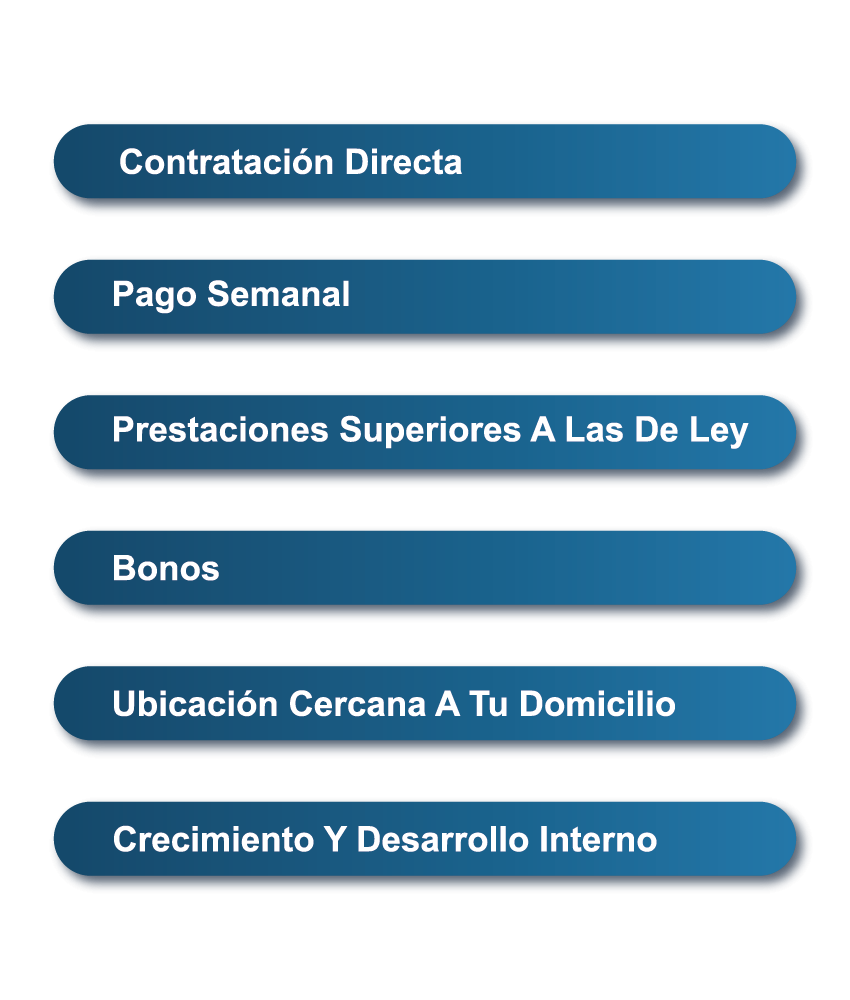 Contratación Directa

Pago Semanal

Prestaciones Superiores A Las De Ley

Bonos

Ubicación Cercana A Tu Domicilio

Crecimiento Y Desarrollo Interno